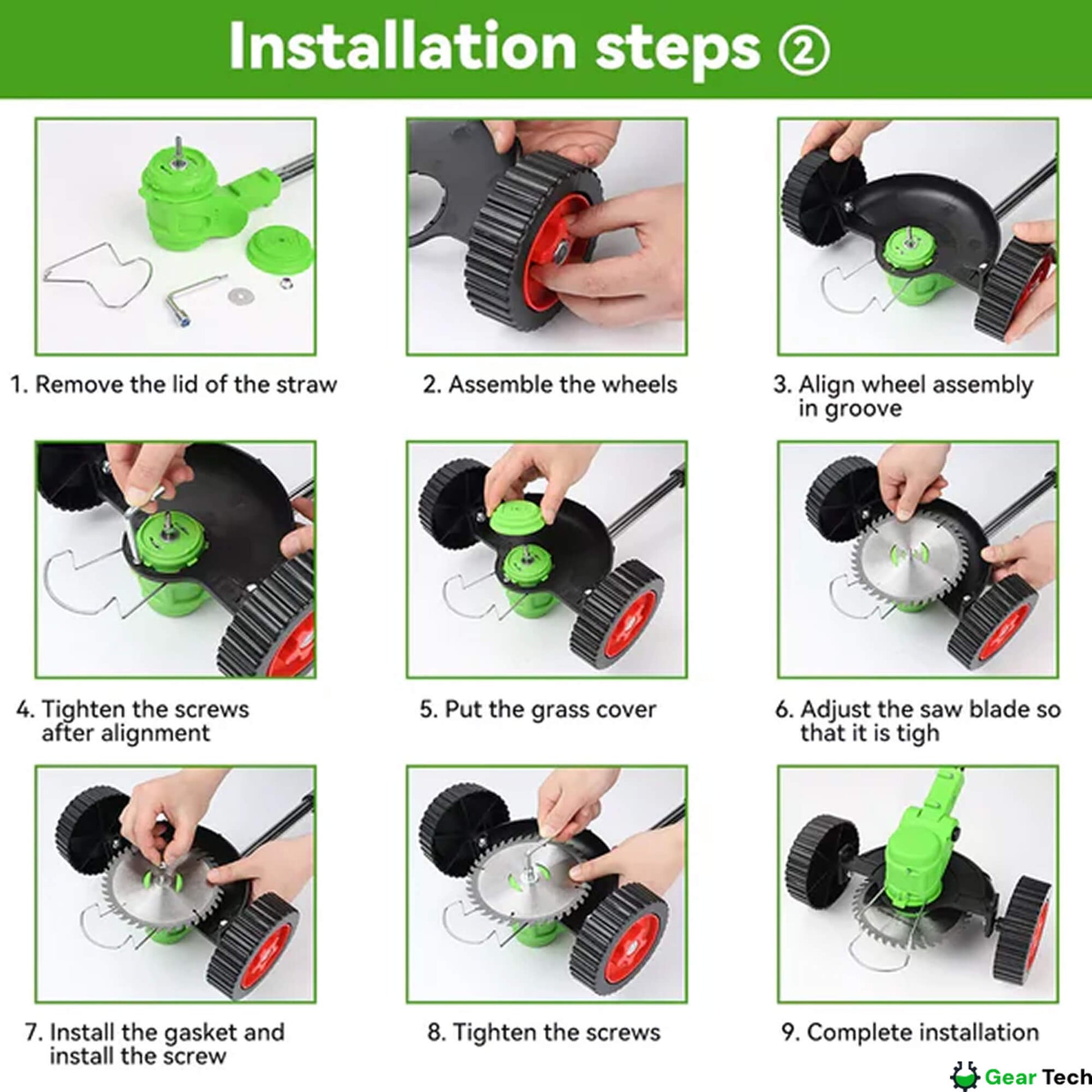 Installation steps ②

1. Remove the lid of the straw

2. Assemble the wheels

3. Align wheel assembly in groove

4. Tighten the screws after alignment

5. Put the grass cover

6. Adjust the saw blade so that it is tigh

7. Install the gasket and install the screw

8. Tighten the screws

9. Complete installation

Gear Tech