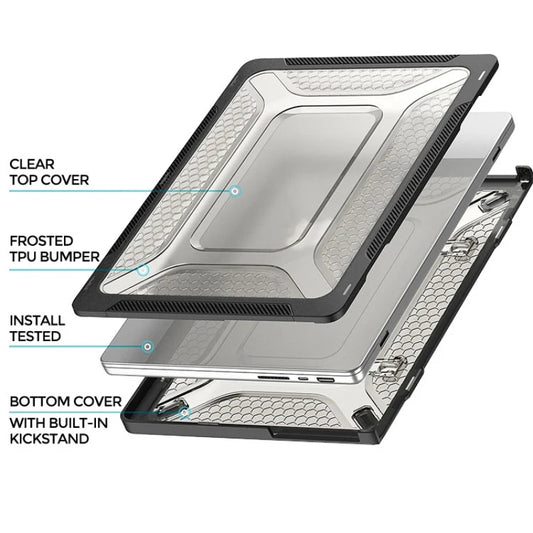 CLEAR
TOP COVER

FROSTED
TPU BUMPER

INSTALL
TESTED

BOTTOM COVER
WITH BUILT-IN
KICKSTAND