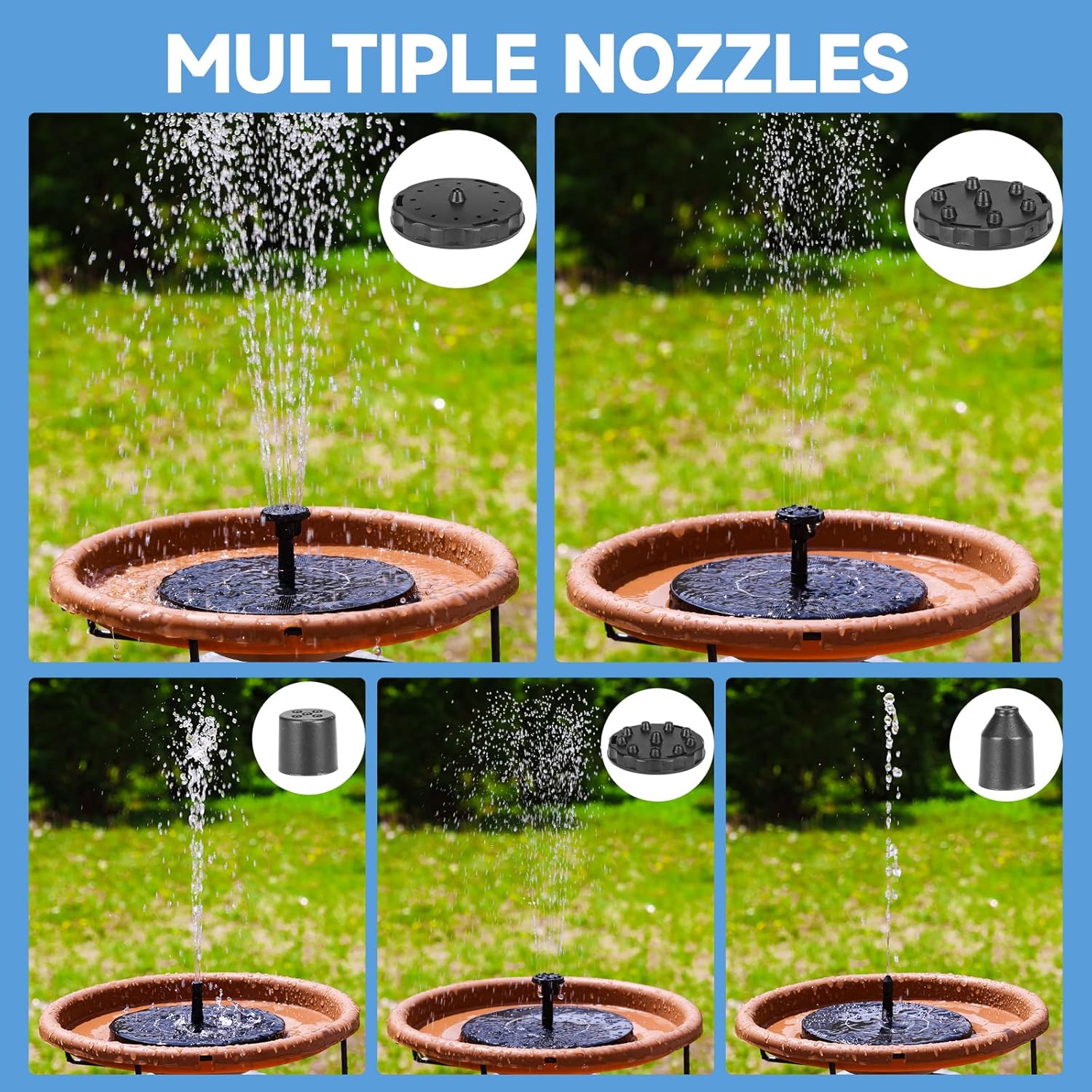 MULTIPLE NOZZLES