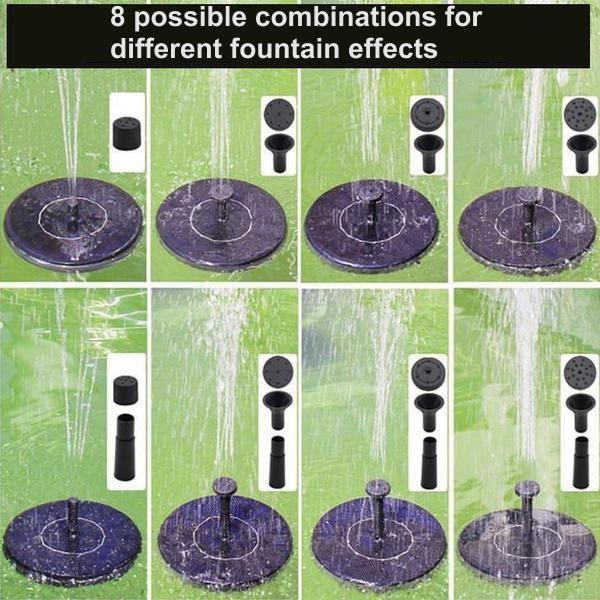 8 possible combinations for different fountain effects