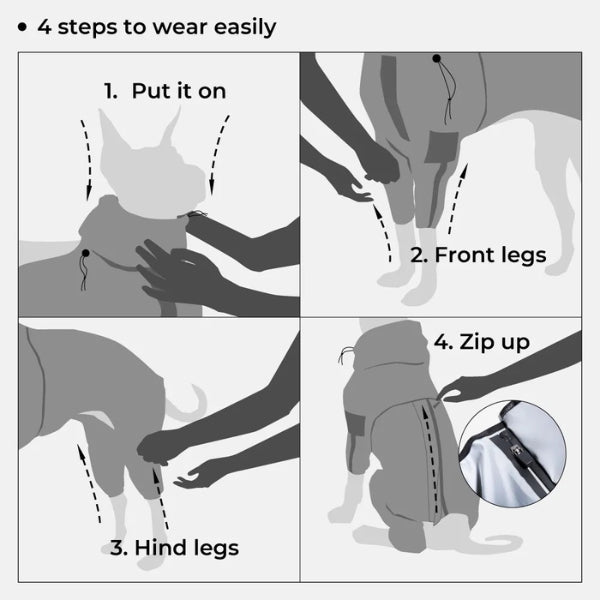 • 4 steps to wear easily

1. Put it on

2. Front legs

3. Hind legs

4. Zip up