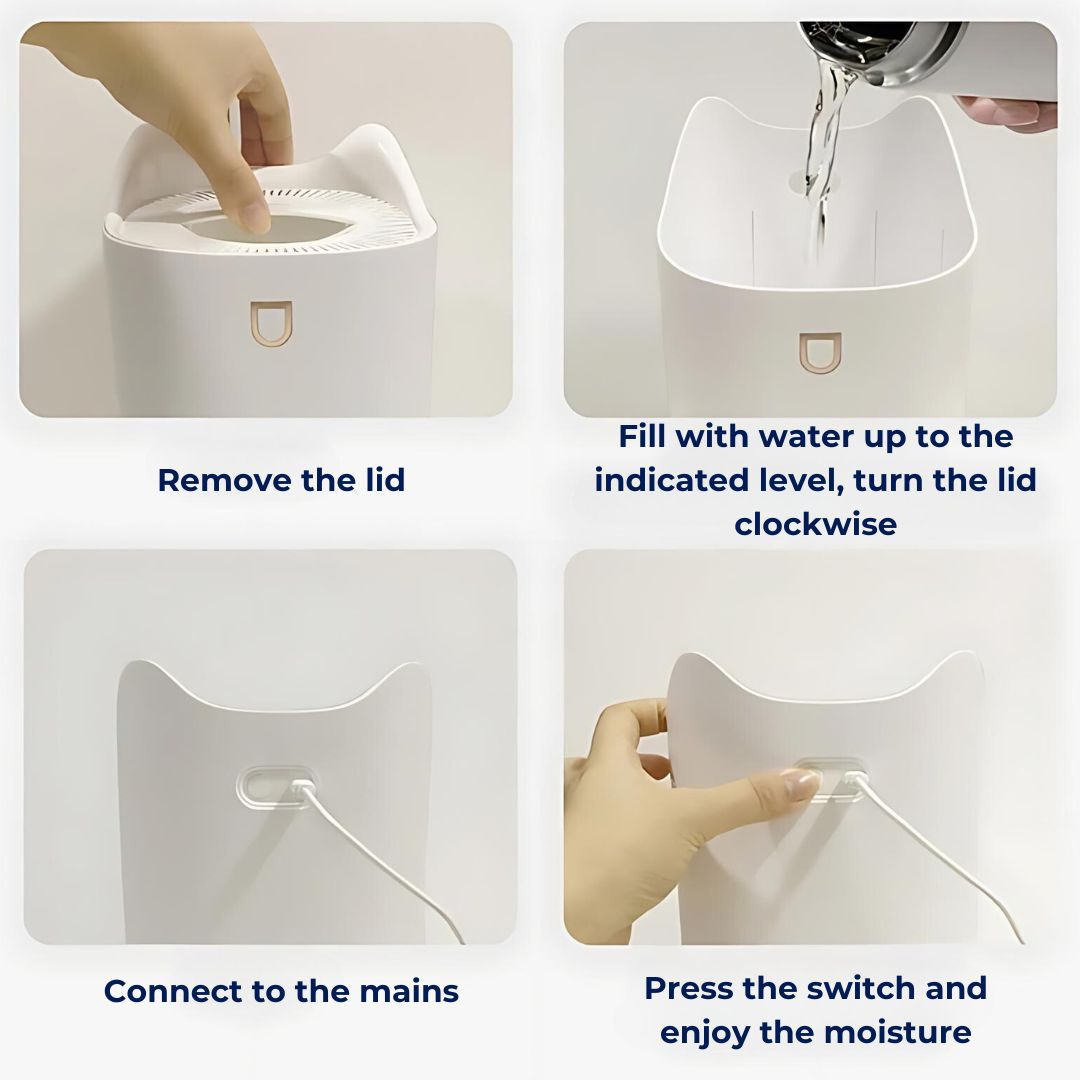 Remove the lid

Fill with water up to the indicated level, turn the lid clockwise

Connect to the mains

Press the switch and enjoy the moisture