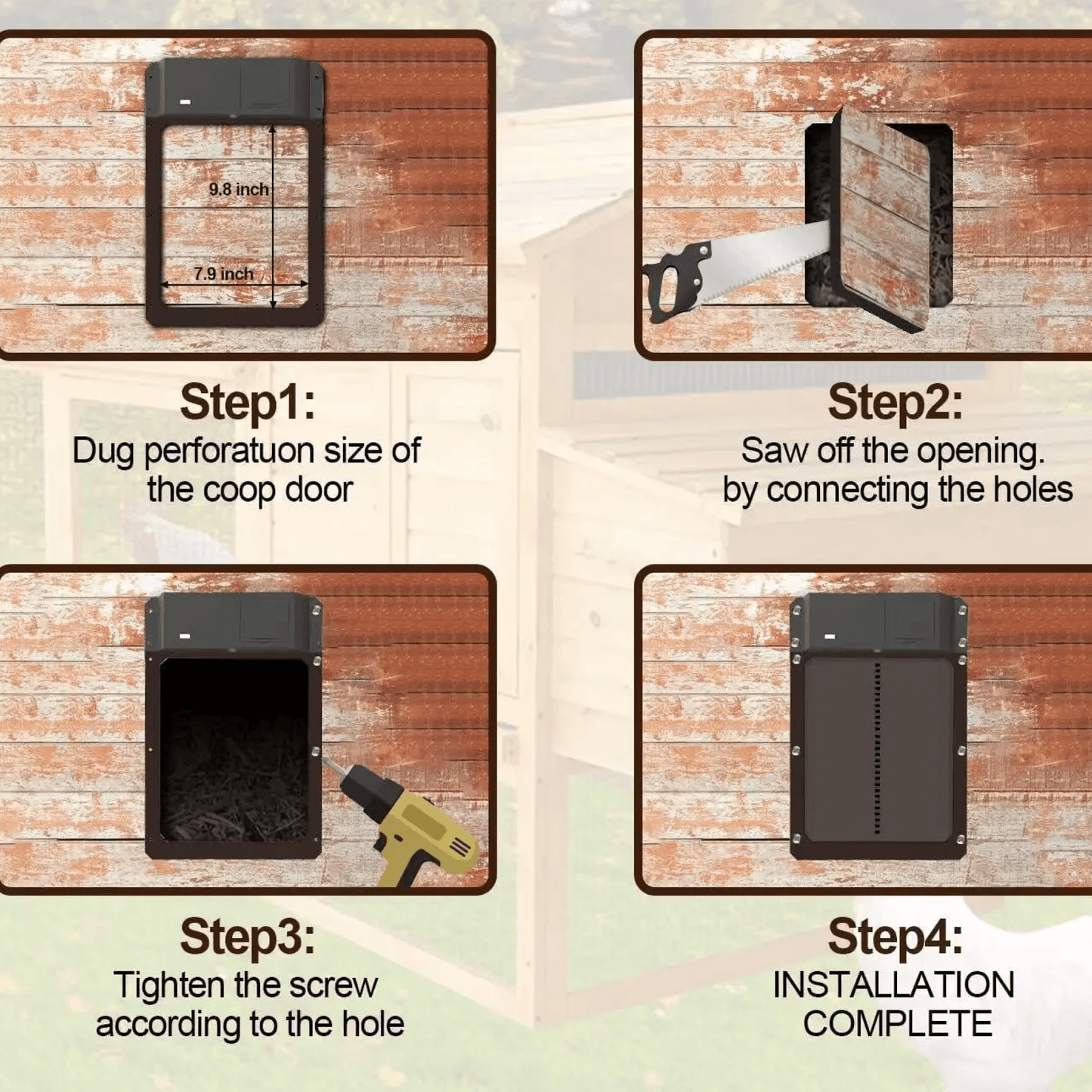 9.8 inch
7.9 inch

Step1:
Dug perforatuon size of the coop door

Step2:
Saw off the opening. by connecting the holes

Step3:
Tighten the screw according to the hole

Step4:
INSTALLATION COMPLETE