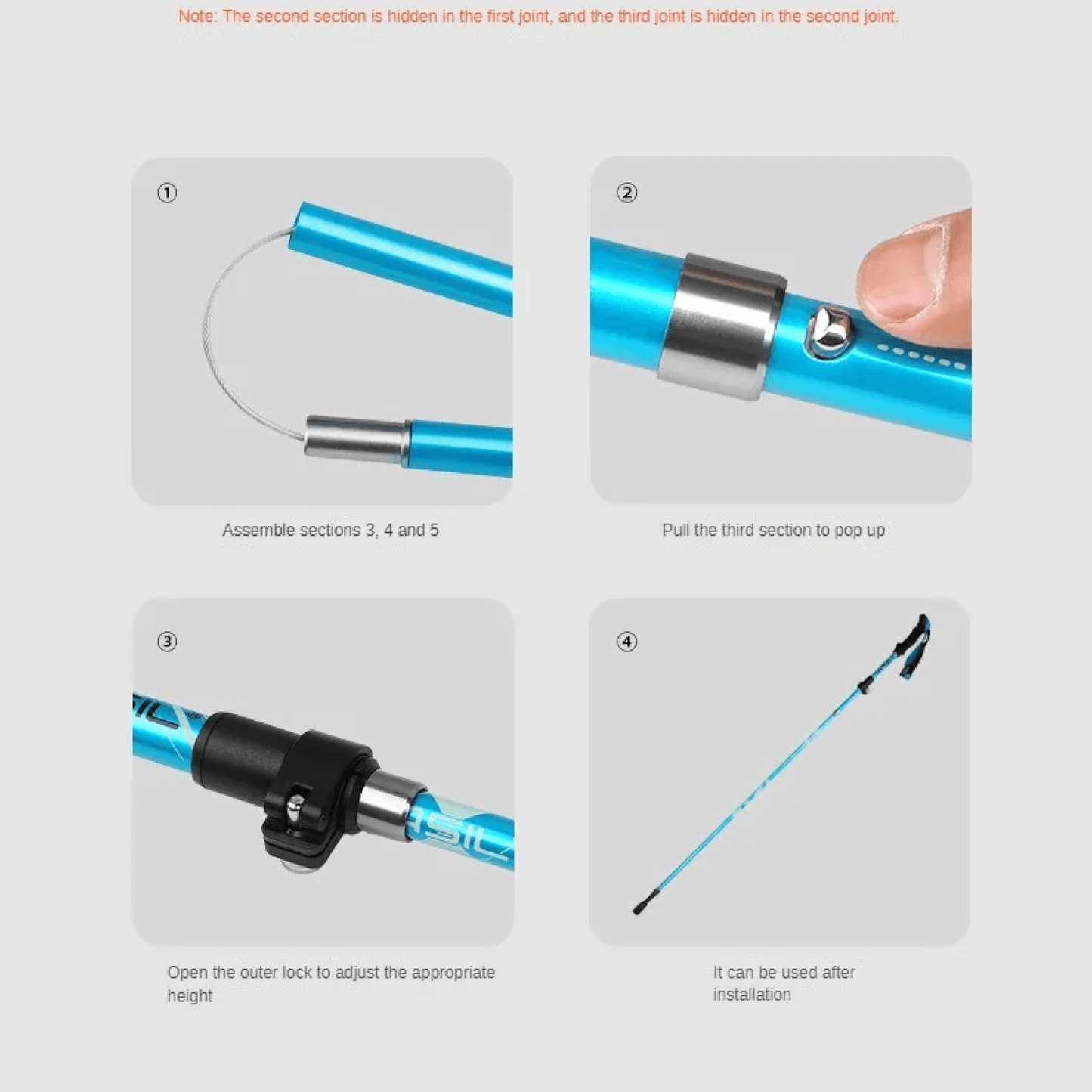 Note: The second section is hidden in the first joint, and the third joint is hidden in the second joint.

①

Assemble sections 3, 4 and 5

②

Pull the third section to pop up

③

Open the outer lock to adjust the appropriate height

④

It can be used after installation