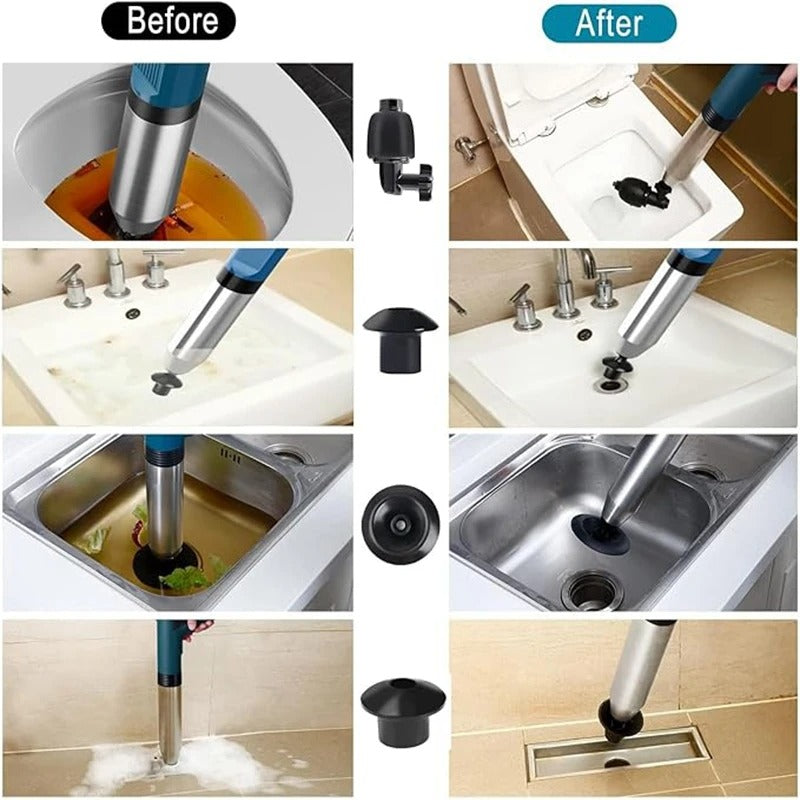 Before

After