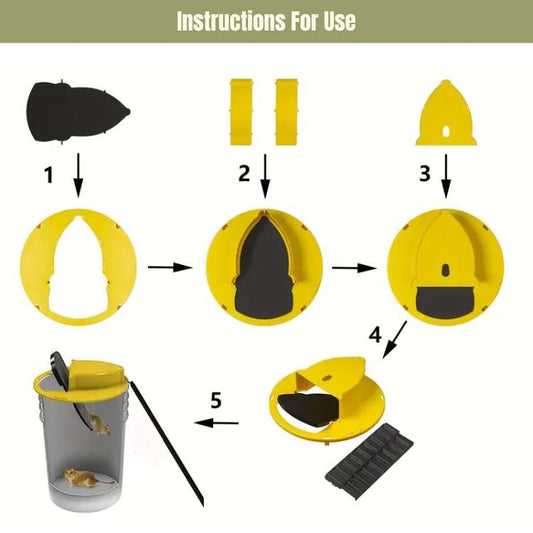 Instructions For Use

1

2

3

4

5