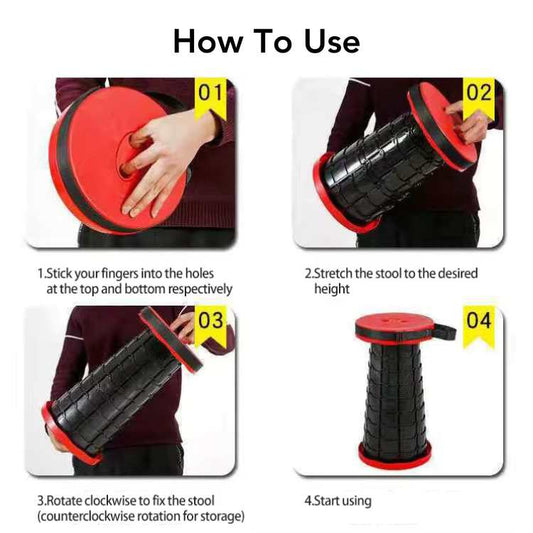 How To Use

01

1.Stick your fingers into the holes at the top and bottom respectively

02

2.Stretch the stool to the desired height

03

3.Rotate clockwise to fix the stool (counterclockwise rotation for storage)

04

4.Start using