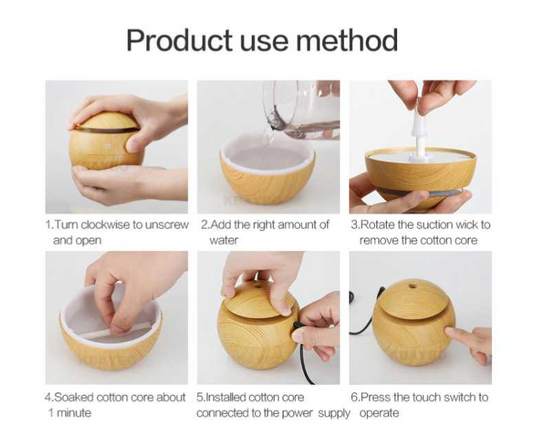 Product use method

1.Turn clockwise to unscrew and open

2.Add the right amount of water

3.Rotate the suction wick to remove the cotton core

4.Soaked cotton core about 1 minute

5.Installed cotton core connected to the power supply

6.Press the touch switch to operate