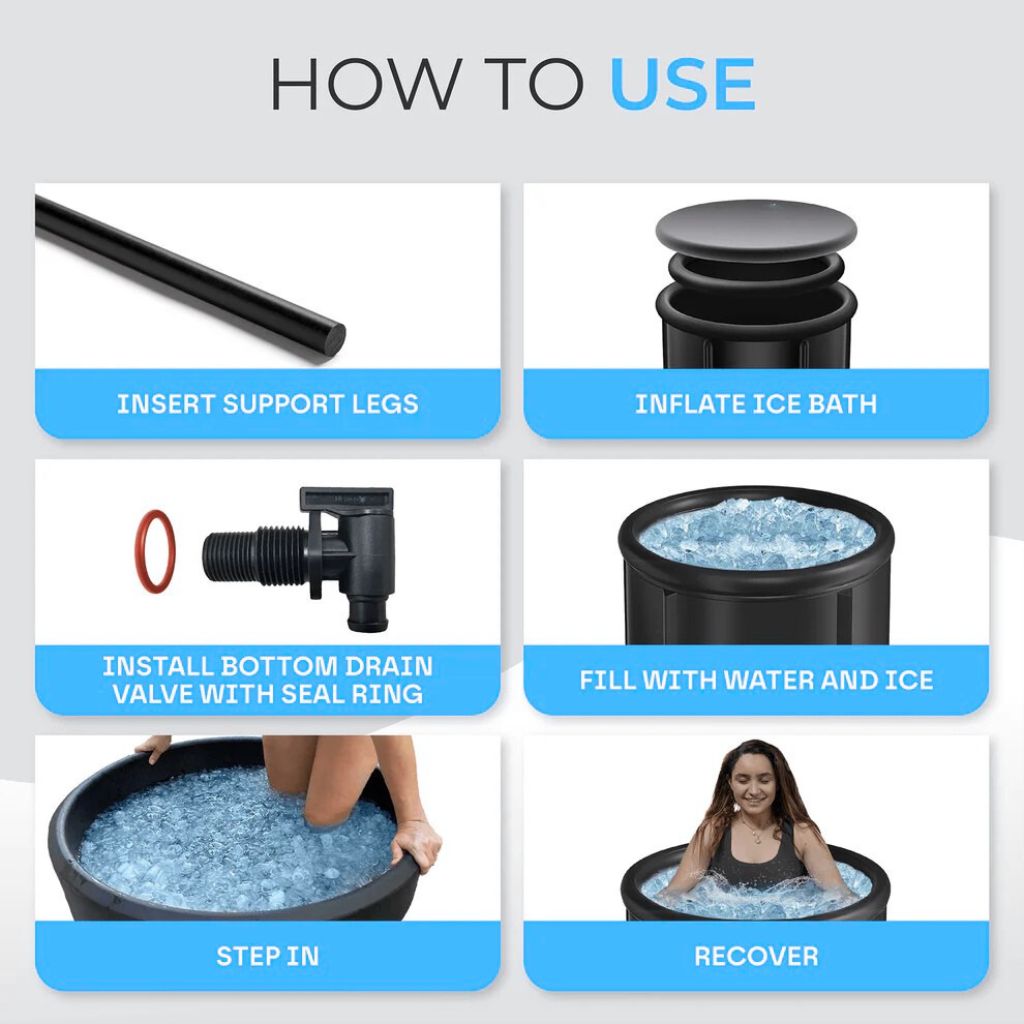 HOW TO USE

INSERT SUPPORT LEGS

INFLATE ICE BATH

INSTALL BOTTOM DRAIN VALVE WITH SEAL RING

FILL WITH WATER AND ICE

STEP IN

RECOVER