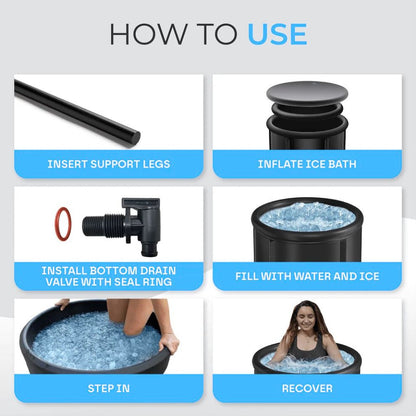 HOW TO USE

INSERT SUPPORT LEGS

INFLATE ICE BATH

INSTALL BOTTOM DRAIN VALVE WITH SEAL RING

FILL WITH WATER AND ICE

STEP IN

RECOVER