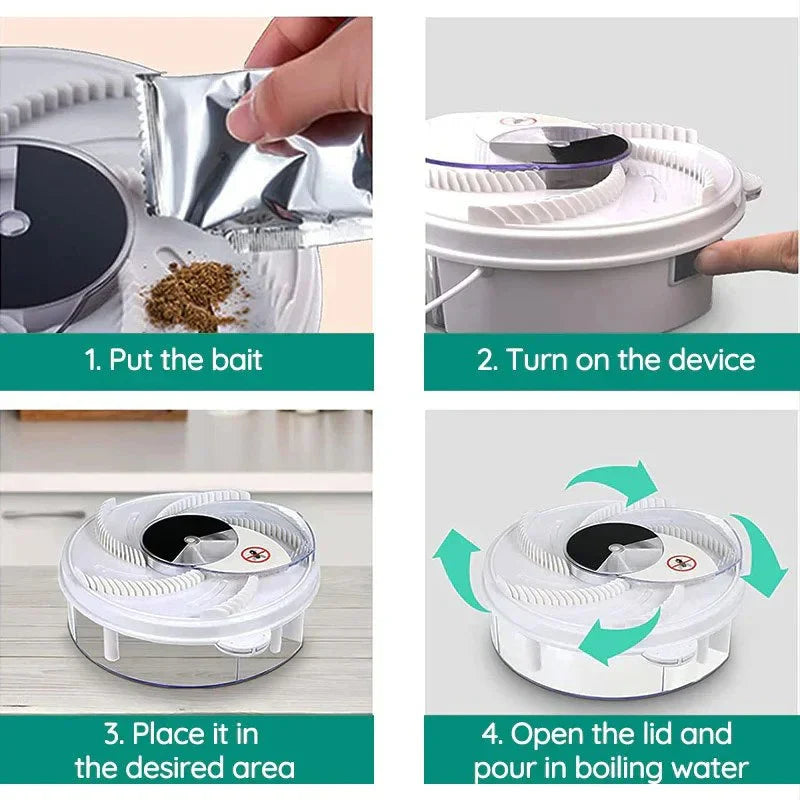 1. Put the bait

2. Turn on the device

3. Place it in the desired area

4. Open the lid and pour in boiling water