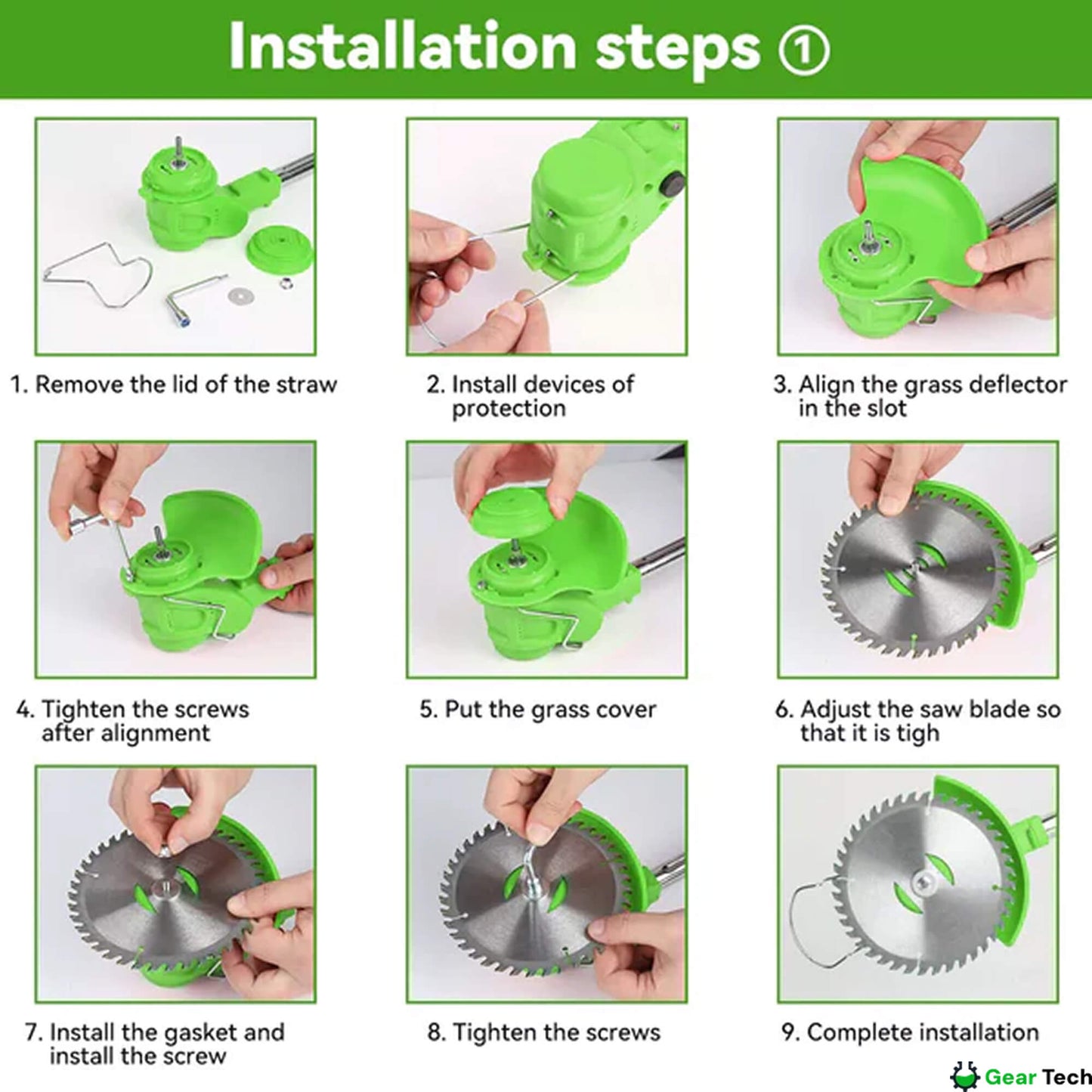 Installation steps ①

1. Remove the lid of the straw

2. Install devices of protection

3. Align the grass deflector in the slot

4. Tighten the screws after alignment

5. Put the grass cover

6. Adjust the saw blade so that it is tigh

7. Install the gasket and install the screw

8. Tighten the screws

9. Complete installation

Gear Tech