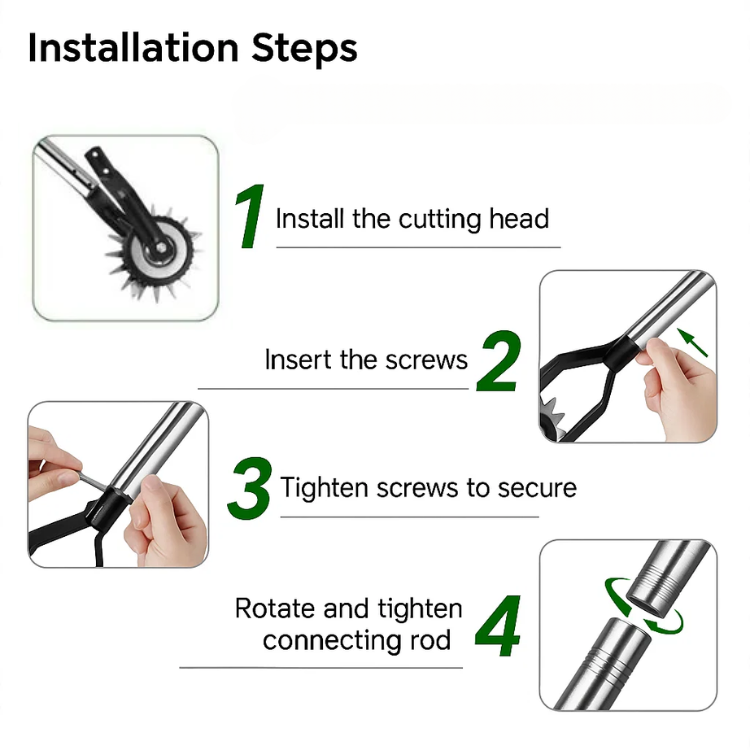 Installation Steps

1 Install the cutting head

Insert the screws 2

3 Tighten screws to secure

Rotate and tighten connecting rod 4