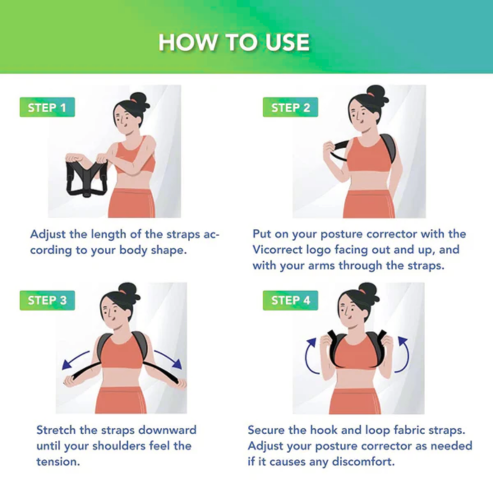 HOW TO USE

STEP 1

Adjust the length of the straps according to your body shape.

STEP 2

Put on your posture corrector with the Vicorrect logo facing out and up, and with your arms through the straps.

STEP 3

Stretch the straps downward until your shoulders feel the tension.

STEP 4

Secure the hook and loop fabric straps. Adjust your posture corrector as needed if it causes any discomfort.