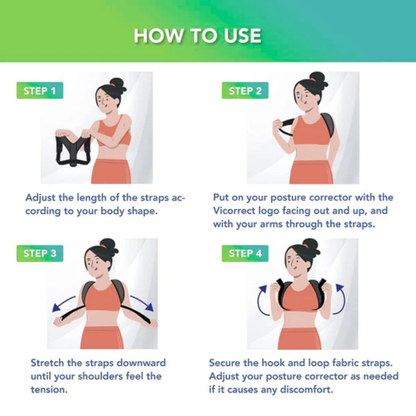 HOW TO USE

STEP 1

Adjust the length of the straps according to your body shape.

STEP 2

Put on your posture corrector with the Vicorrect logo facing out and up, and with your arms through the straps.

STEP 3

Stretch the straps downward until your shoulders feel the tension.

STEP 4

Secure the hook and loop fabric straps. Adjust your posture corrector as needed if it causes any discomfort.