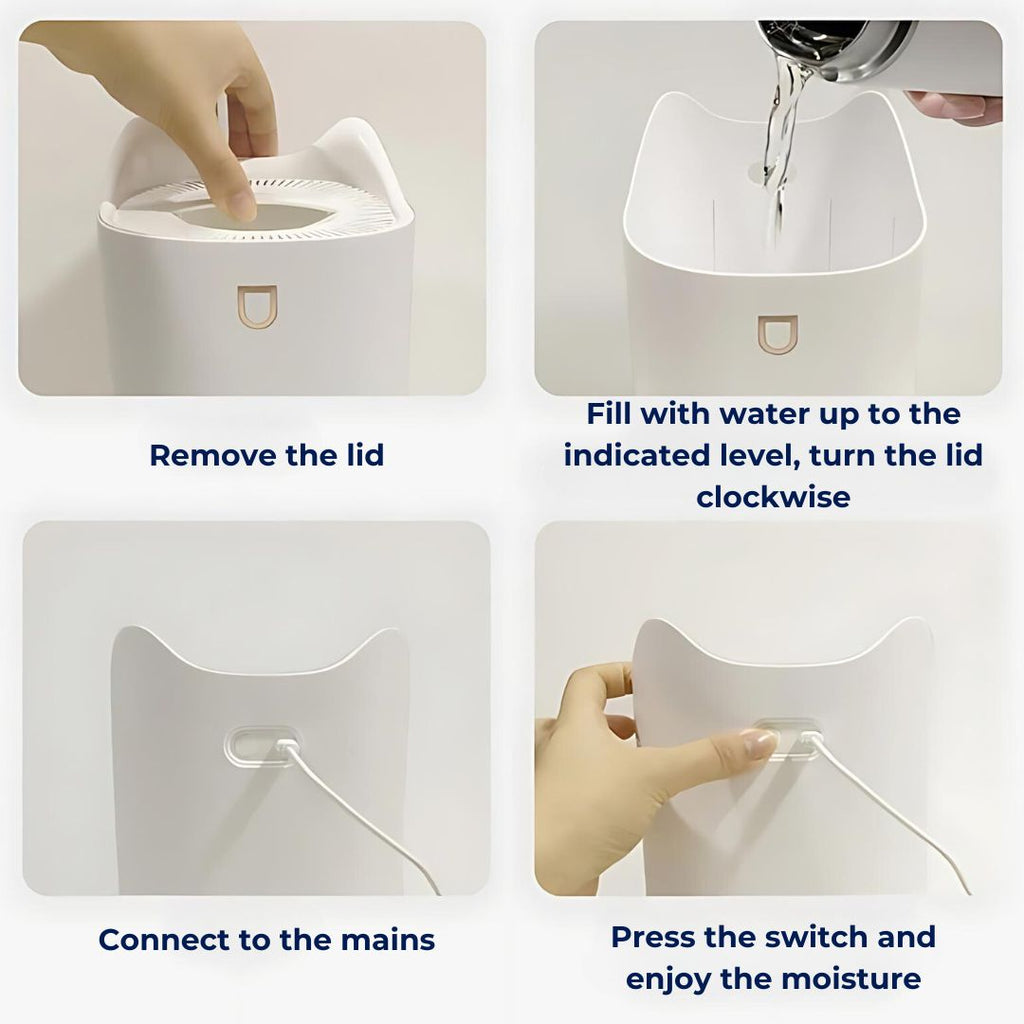 Remove the lid

Fill with water up to the indicated level, turn the lid clockwise

Connect to the mains

Press the switch and enjoy the moisture