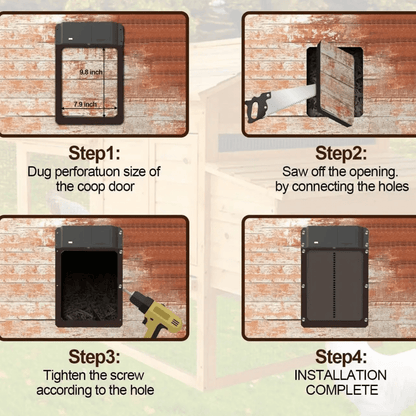 9.8 inch

7.9 inch

Step1:
Dug perforatuon size of the coop door

Step2:
Saw off the opening. by connecting the holes

Step3:
Tighten the screw according to the hole

Step4:
INSTALLATION COMPLETE