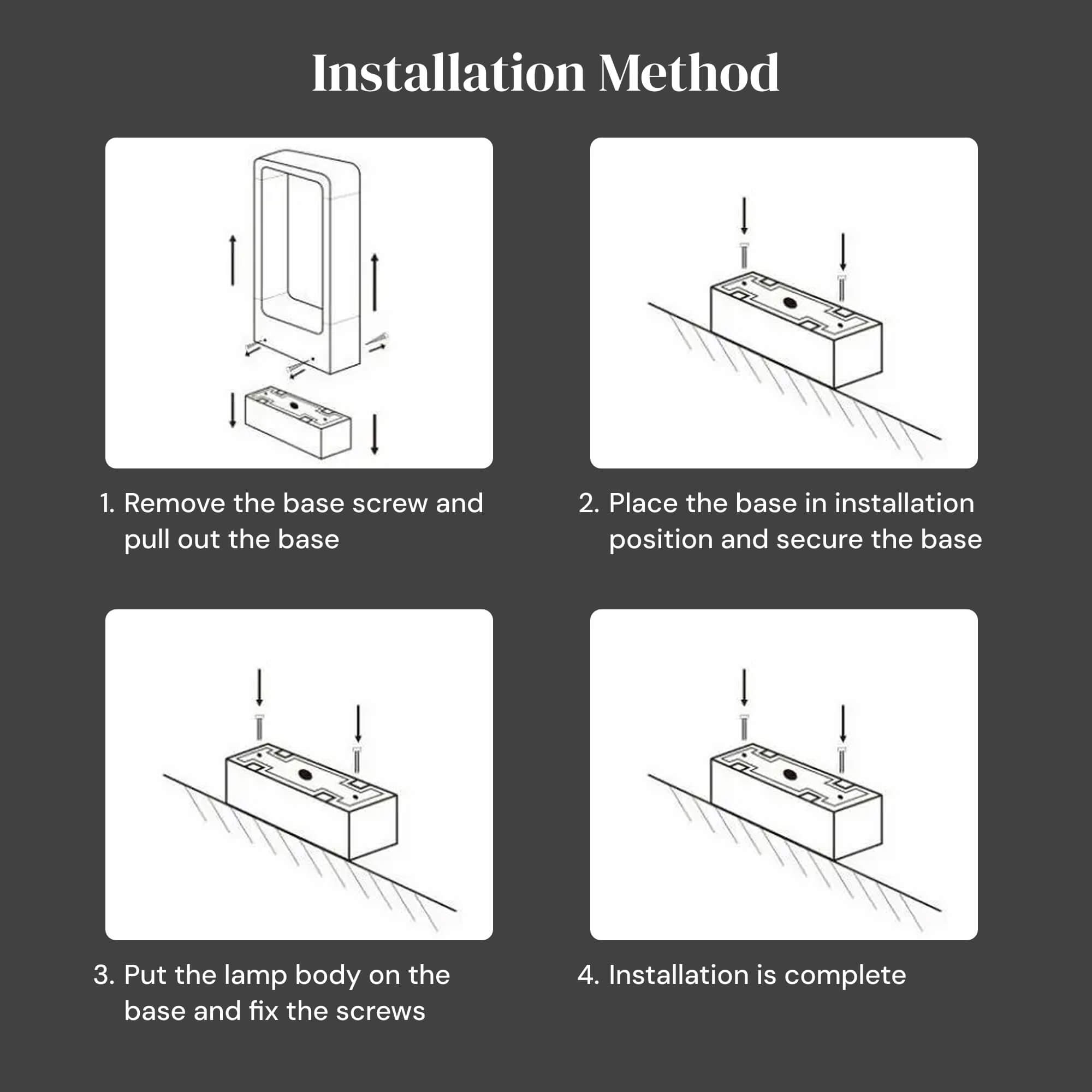 Installation Method

1. Remove the base screw and pull out the base

2. Place the base in installation position and secure the base

3. Put the lamp body on the base and fix the screws

4. Installation is complete