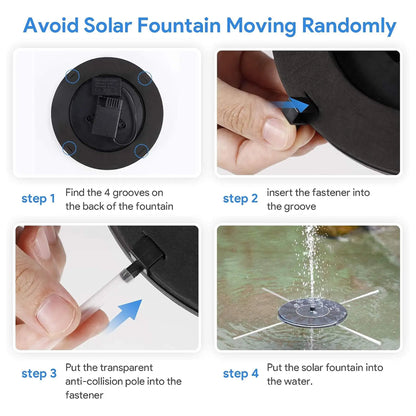 Avoid Solar Fountain Moving Randomly

step 1 Find the 4 grooves on the back of the fountain

step 2 insert the fastener into the groove

step 3 Put the transparent anti-collision pole into the fastener

step 4 Put the solar fountain into the water.