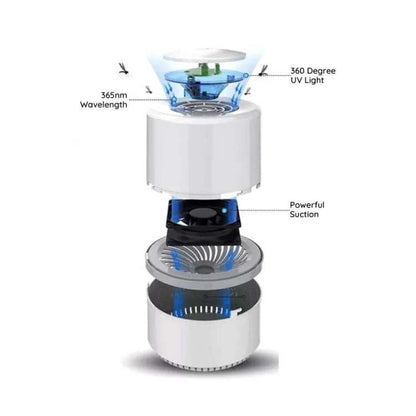 360 Degree UV Light

365nm Wavelength

Powerful Suction