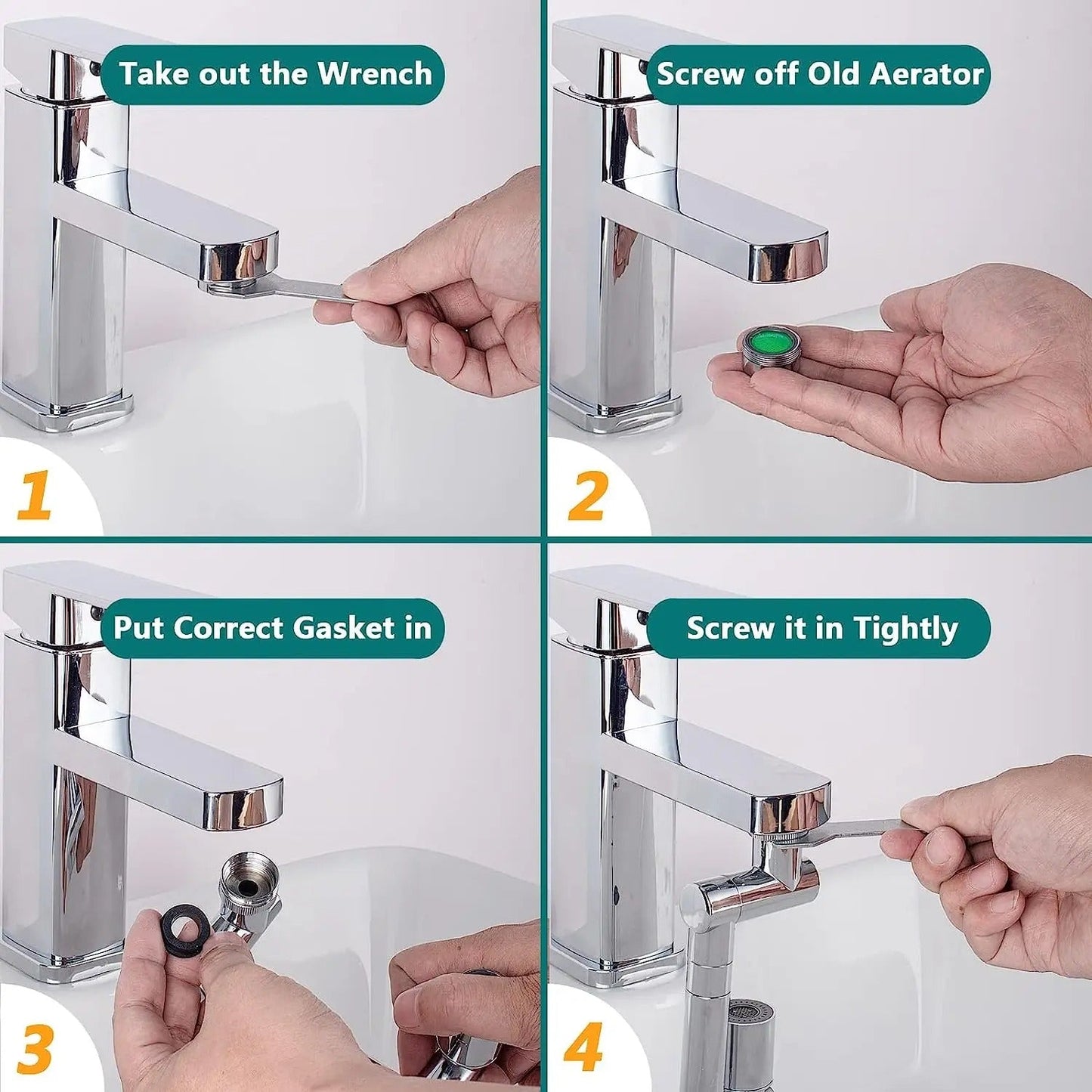 Take out the Wrench

1

Screw off Old Aerator

2

Put Correct Gasket in

3

Screw it in Tightly

4