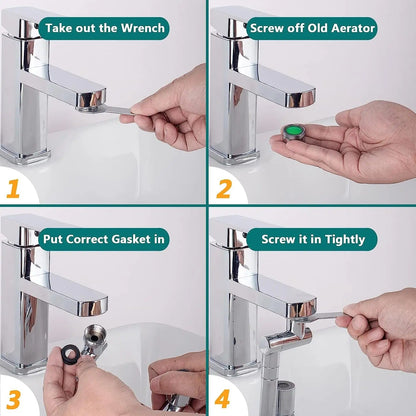 Take out the Wrench

1

Screw off Old Aerator

2

Put Correct Gasket in

3

Screw it in Tightly

4