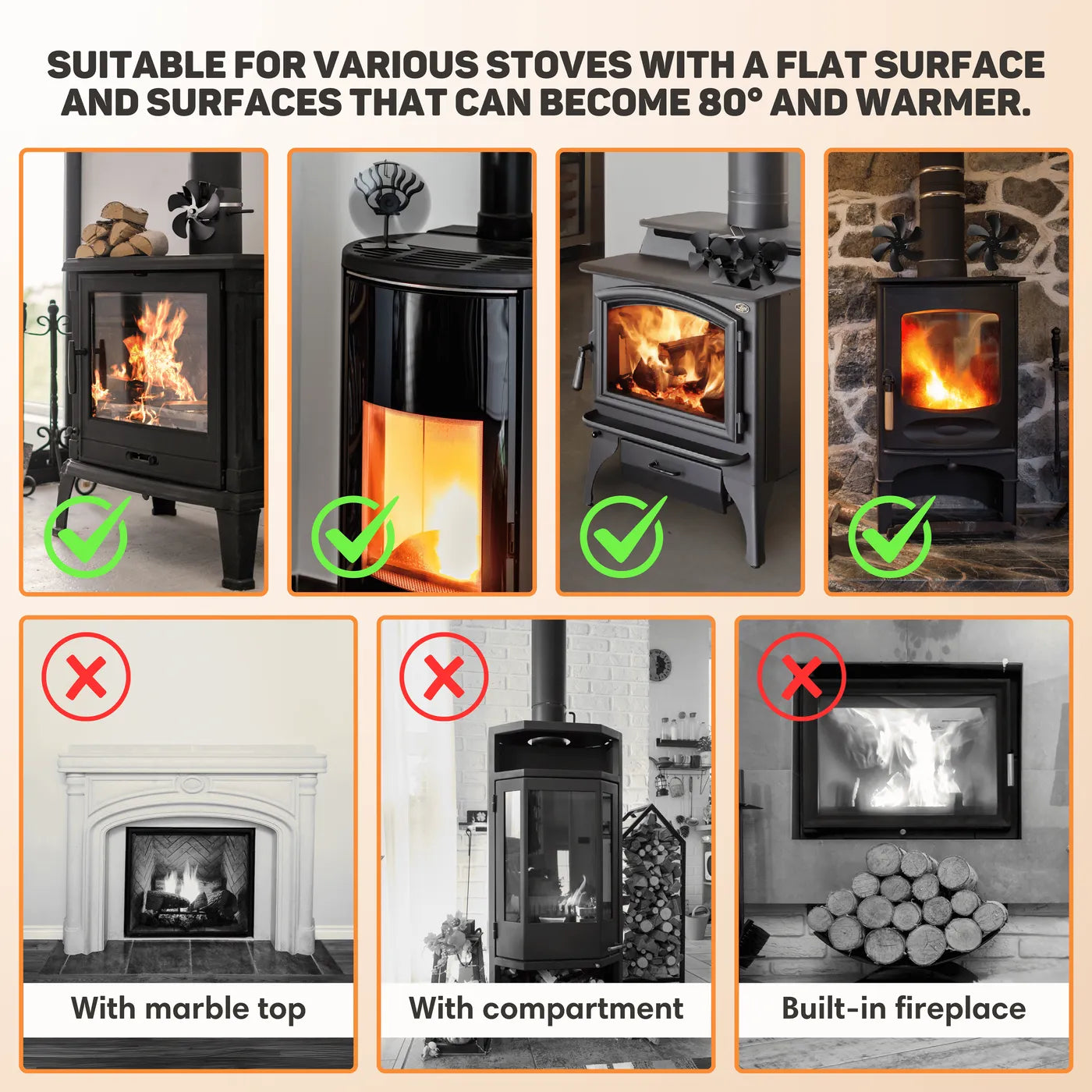 SUITABLE FOR VARIOUS STOVES WITH A FLAT SURFACE AND SURFACES THAT CAN BECOME 80° AND WARMER.

With marble top

With compartment

Built-in fireplace