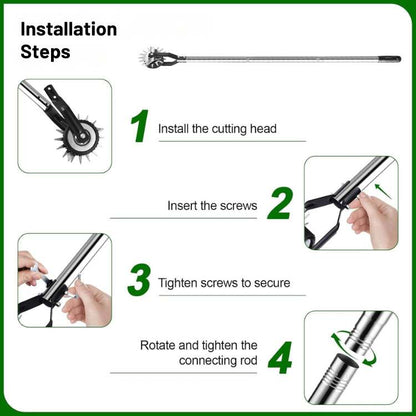 Installation Steps

1 Install the cutting head

Insert the screws 2

3 Tighten screws to secure

Rotate and tighten the connecting rod 4