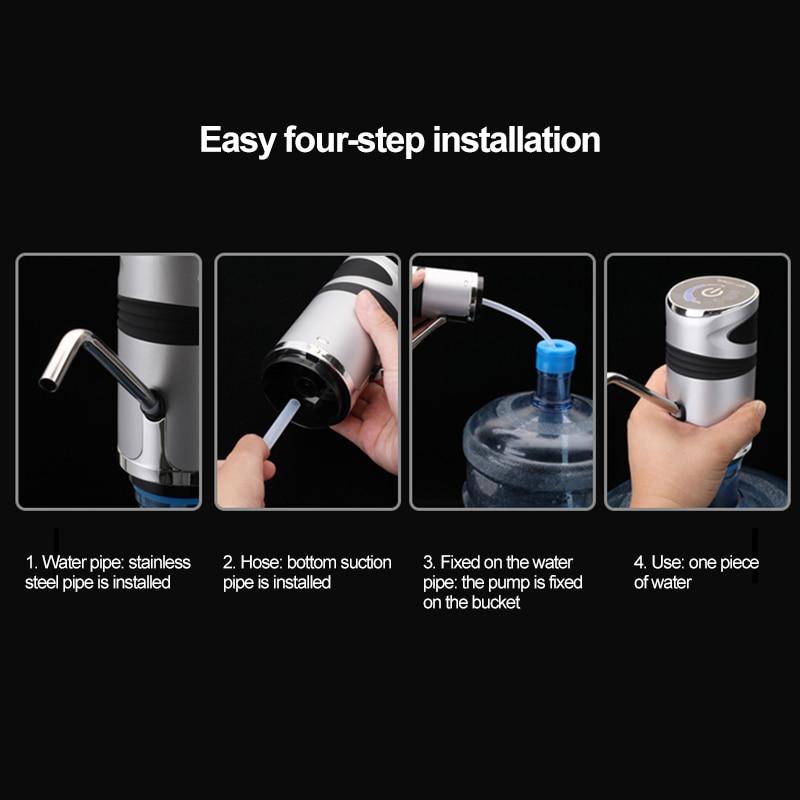 Easy four-step installation

1. Water pipe: stainless steel pipe is installed

2. Hose: bottom suction pipe is installed

3. Fixed on the water pipe: the pump is fixed on the bucket

4. Use: one piece of water